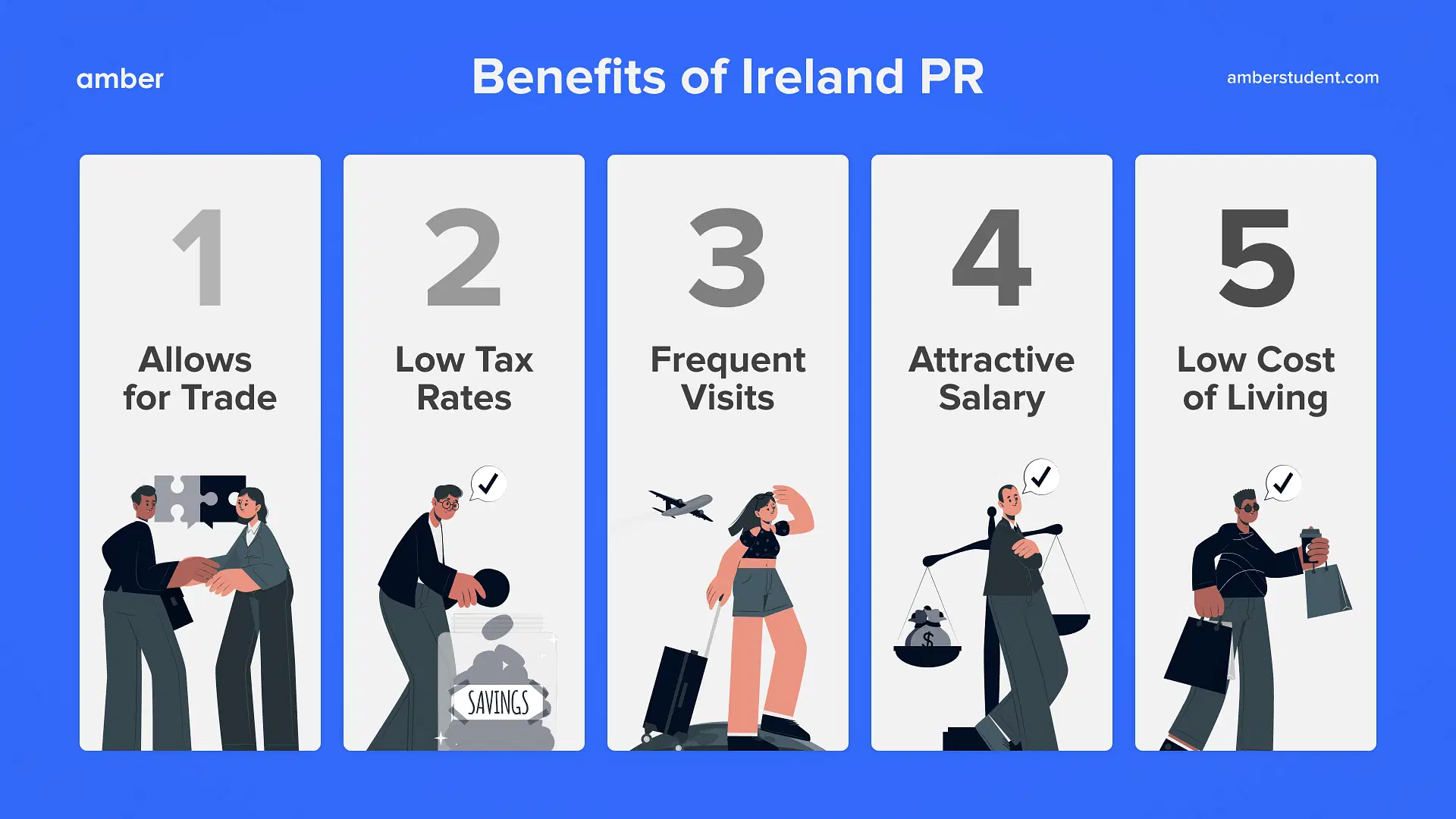 amber

Benefits of Ireland PR

amberstudent.com

1
Allows for Trade

2
Low Tax Rates

SAVINGS

3
Frequent Visits

4
Attractive Salary

$

5
Low Cost of Living